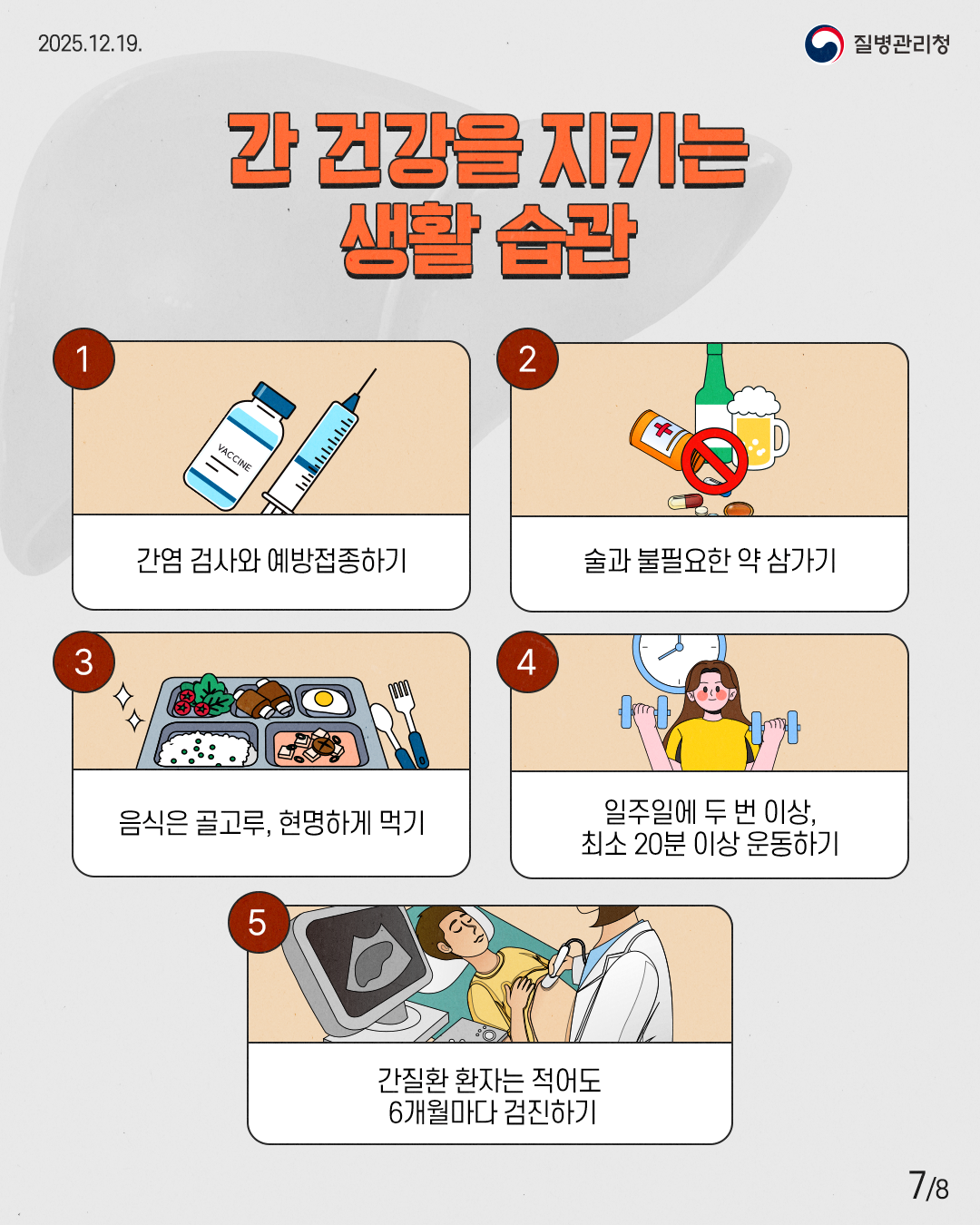 2025.12.19.

질병관리청

간 건강을 지키는 생활 습관

1

VACCINE

간염 검사와 예방접종하기

2

술과 불필요한 약 삼가기

3

음식은 골고루, 현명하게 먹기

4

일주일에 두 번 이상, 최소 20분 이상 운동하기

5

간질환 환자는 적어도 6개월마다 검진하기

7/8