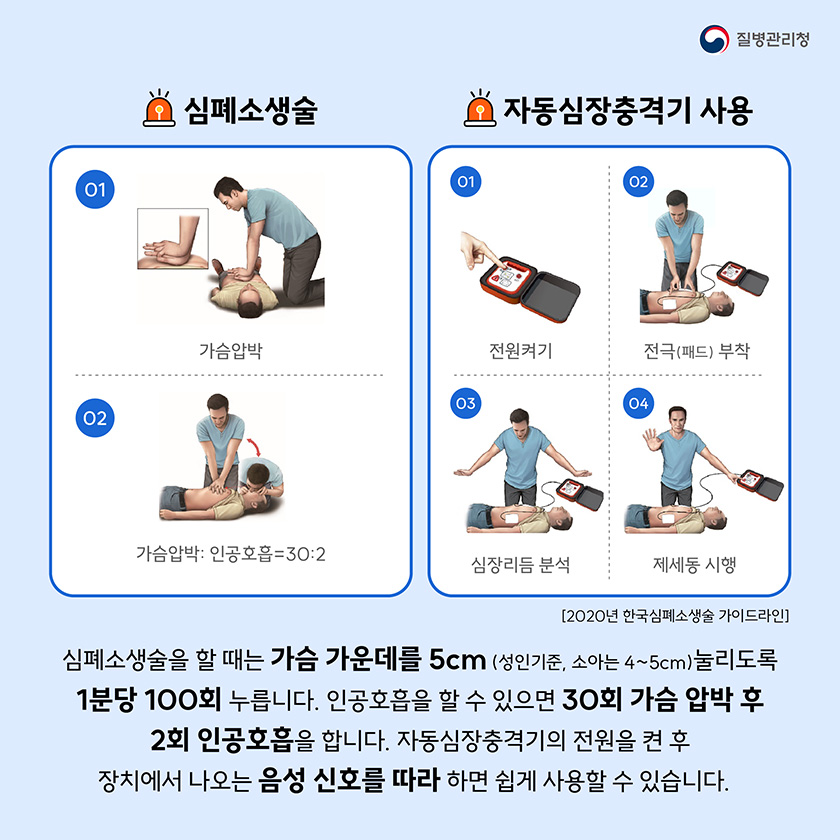 질병관리청

심폐소생술

01

가슴압박

02

가슴압박: 인공호흡=30:2

자동심장충격기 사용

01

전원켜기

02

전극(패드) 부착

03

심장리듬 분석

04

제세동 시행

[2020년 한국심폐소생술 가이드라인]

심폐소생술을 할 때는 가슴 가운데를 5cm (성인기준, 소아는 4~5cm)눌리도록 1분당 100회 누릅니다. 인공호흡을 할 수 있으면 30회 가슴 압박 후 2회 인공호흡을 합니다. 자동심장충격기의 전원을 켠 후 장치에서 나오는 음성 신호를 따라 하면 쉽게 사용할 수 있습니다.