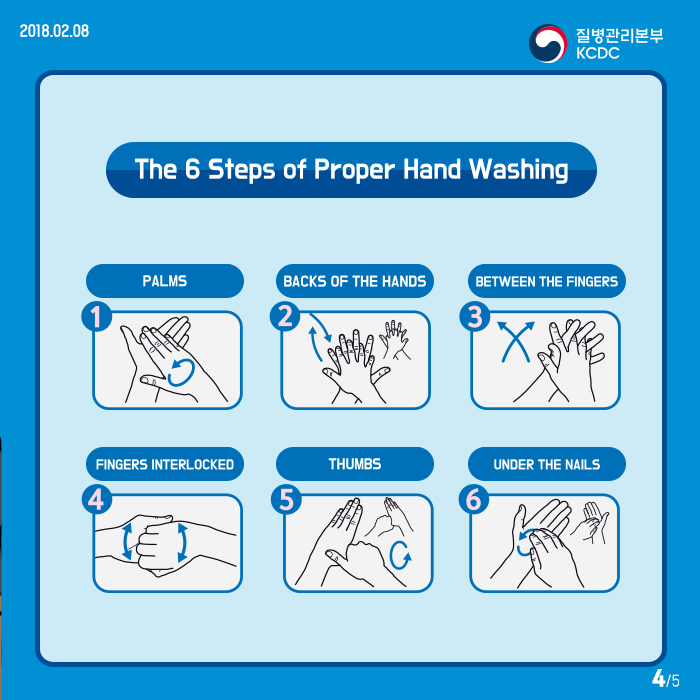 2018.02.08

질병관리본부
KCDC

The 6 Steps of Proper Hand Washing

PALMS
1

BACKS OF THE HANDS
2

BETWEEN THE FINGERS
3

FINGERS INTERLOCKED
4

THUMBS
5

UNDER THE NAILS
6

4/5